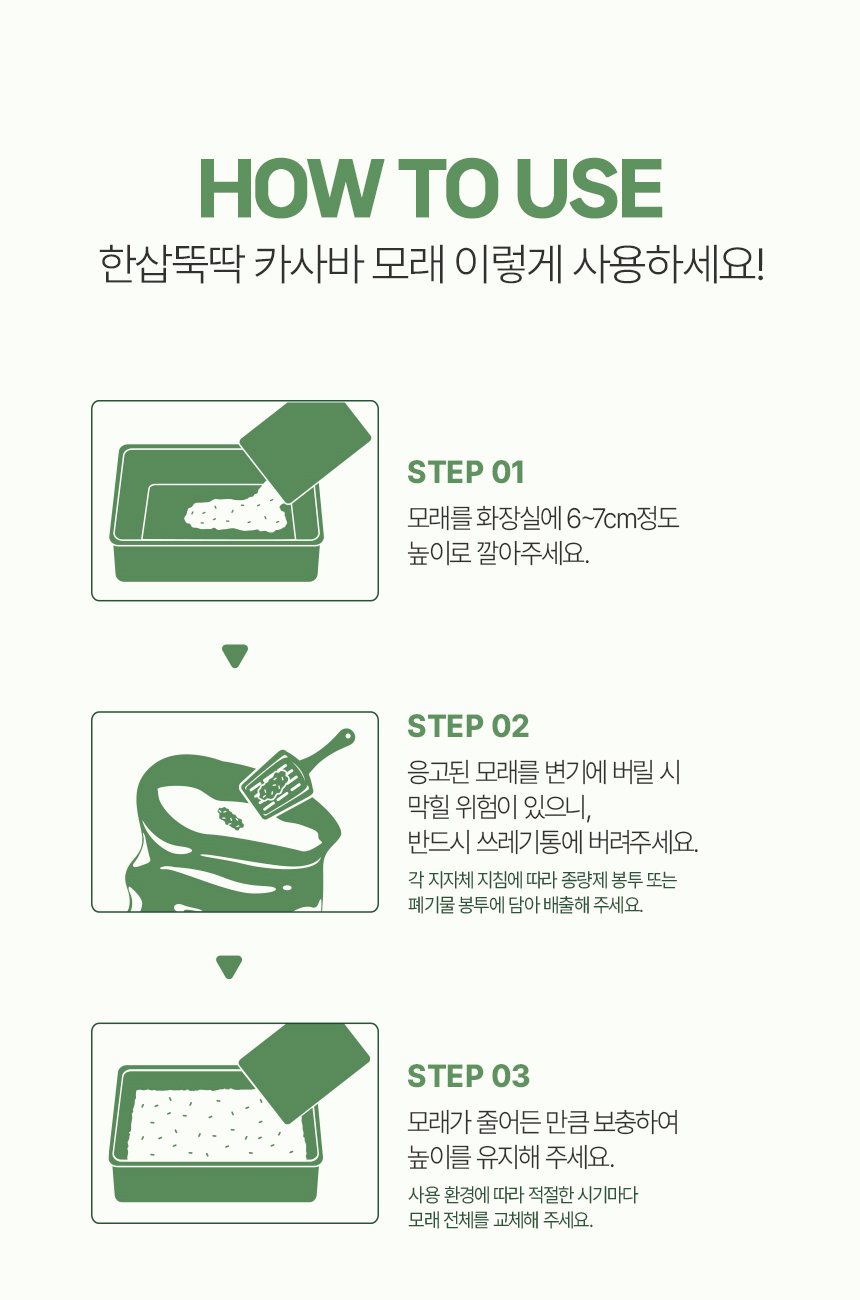 HOW TO USE
한삽뚝딱 카사바 모래 이렇게 사용하세요!

STEP 01
모래를 화장실에 6~7cm정도 높이로 깔아주세요.

STEP 02
응고된 모래를 변기에 버릴 시 막힐 위험이 있으니, 반드시 쓰레기통에 버려주세요.
각 지자체 지침에 따라 종량제 봉투 또는 폐기물 봉투에 담아 배출해 주세요.

STEP 03
모래가 줄어든 만큼 보충하여 높이를 유지해 주세요.
사용 환경에 따라 적절한 시기마다 모래 전체를 교체해 주세요.