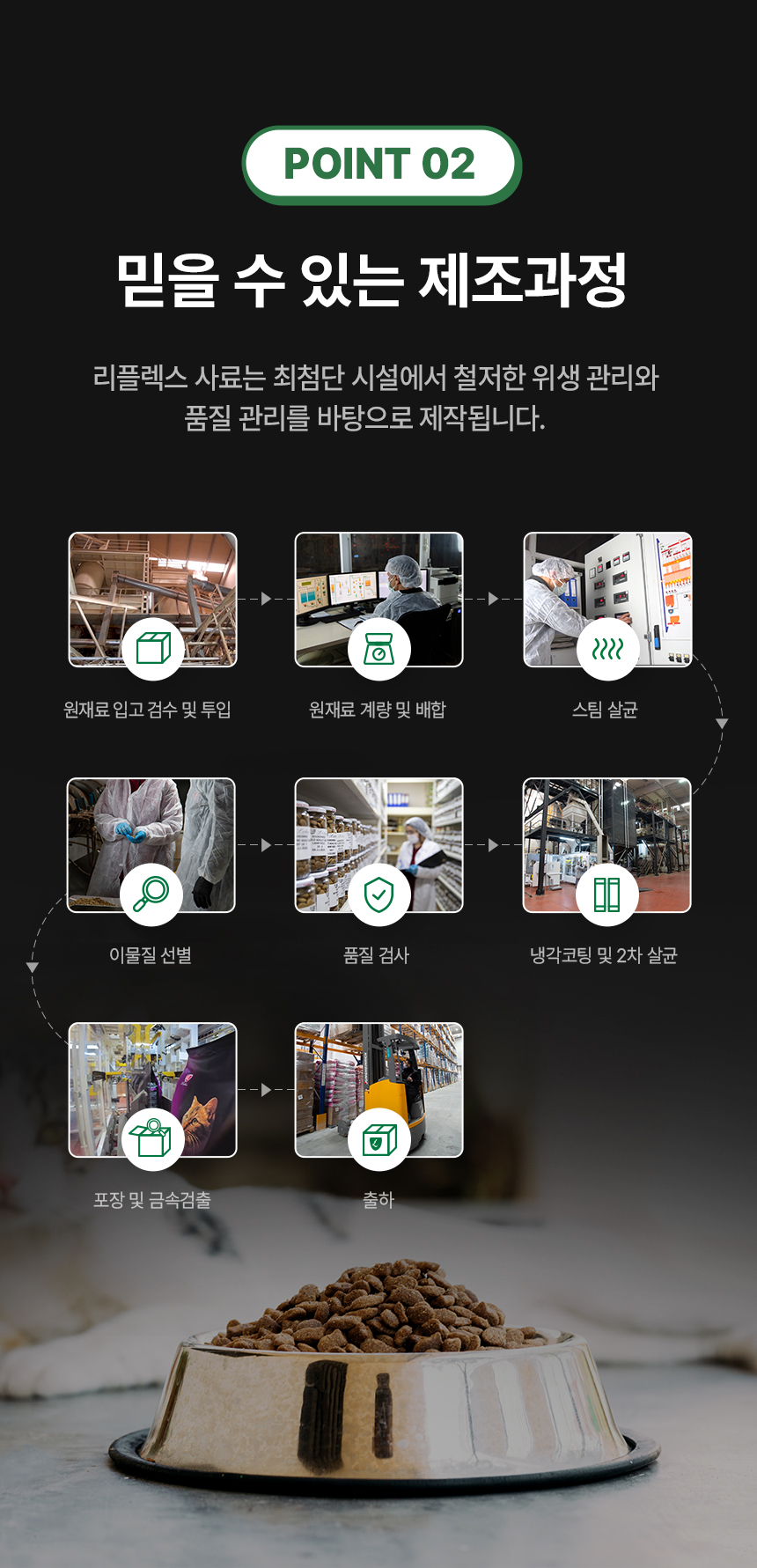 POINT 02

믿을 수 있는 제조과정

리플렉스 사료는 최첨단 시설에서 철저한 위생 관리와 품질 관리를 바탕으로 제작됩니다.

원재료 입고 검수 및 투입

원재료 계량 및 배합

스팀 살균

이물질 선별

품질 검사

냉각코팅 및 2차 살균

포장 및 금속검출

출하