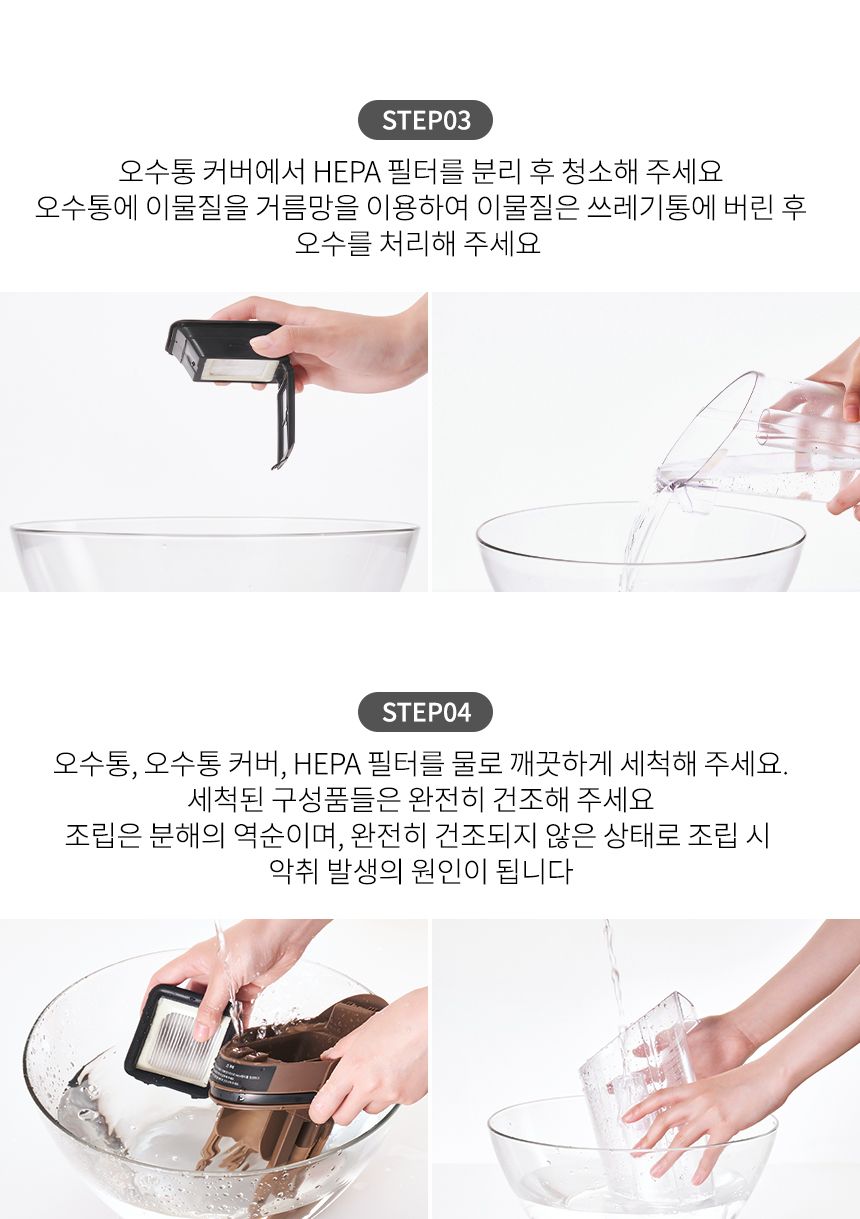 STEP03

오수통 커버에서 HEPA 필터를 분리 후 청소해 주세요
오수통에 이물질을 거름망을 이용하여 이물질은 쓰레기통에 버린 후
오수를 처리해 주세요

STEP04

오수통, 오수통 커버, HEPA 필터를 물로 깨끗하게 세척해 주세요.
세척된 구성품들은 완전히 건조해 주세요
조립은 분해의 역순이며, 완전히 건조되지 않은 상태로 조립 시
악취 발생의 원인이 됩니다