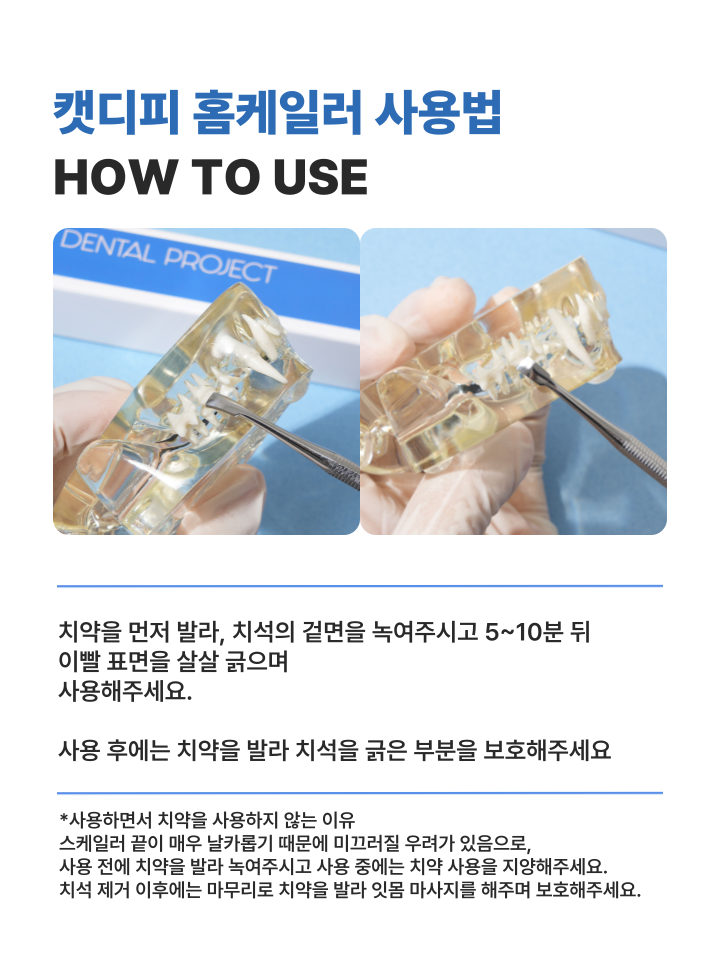 캣디피 홈케일러 사용법
HOW TO USE

DENTAL PROJECT

치약을 먼저 발라, 치석의 겉면을 녹여주시고 5~10분 뒤 이빨 표면을 살살 긁으며 사용해주세요.

사용 후에는 치약을 발라 치석을 긁은 부분을 보호해주세요

*사용하면서 치약을 사용하지 않는 이유
스케일러 끝이 매우 날카롭기 때문에 미끄러질 우려가 있음으로,
사용 전에 치약을 발라 녹여주시고 사용 중에는 치약 사용을 지양해주세요.
치석 제거 이후에는 마무리로 치약을 발라 잇몸 마사지를 해주며 보호해주세요.