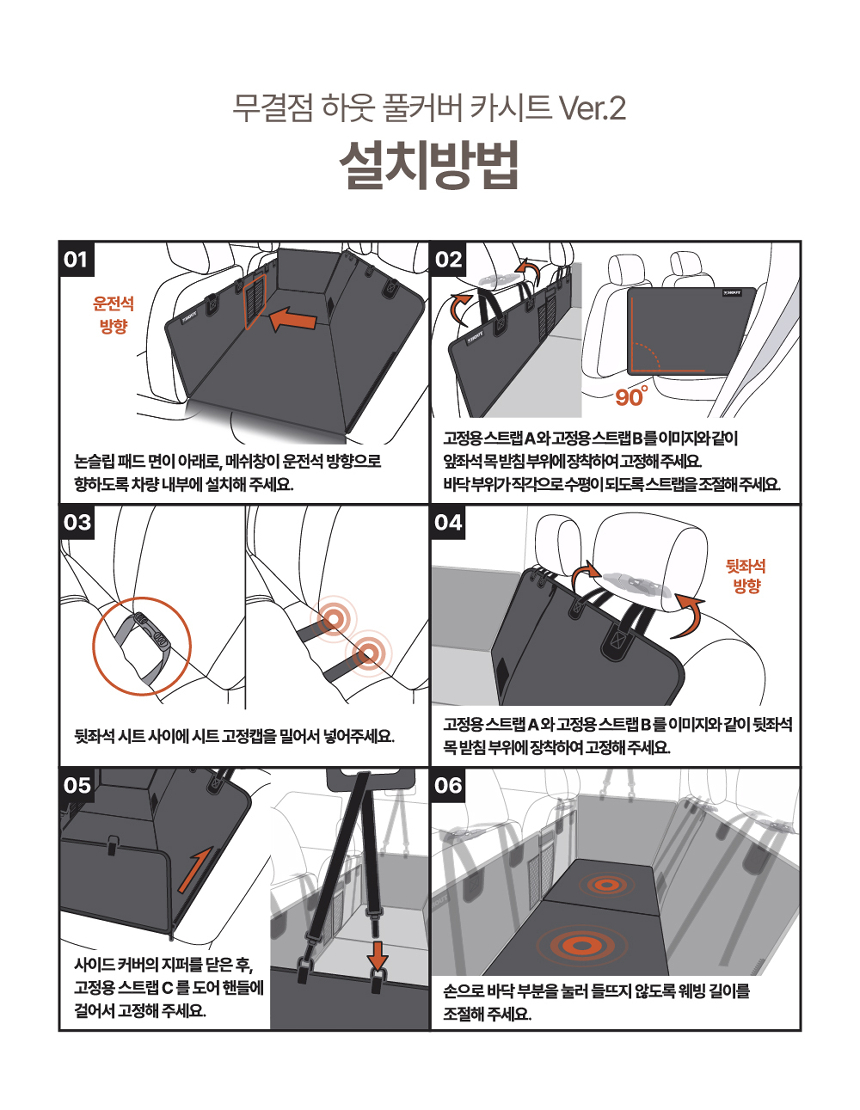 무결점 하웃 풀커버 카시트 Ver.2

설치방법

01

운전석 방향

논슬립 패드 면이 아래로, 메쉬창이 운전석 방향으로 향하도록 차량 내부에 설치해 주세요.

02

90°

고정용 스트랩 A 와 고정용 스트랩 B 를 이미지와 같이 앞좌석 목 받침 부위에 장착하여 고정해 주세요. 바닥 부위가 직각으로 수평이 되도록 스트랩을 조절해 주세요.

03

뒷좌석 시트 사이에 시트 고정캡을 밀어서 넣어주세요.

04

뒷좌석 방향

고정용 스트랩 A 와 고정용 스트랩 B 를 이미지와 같이 뒷좌석 목 받침 부위에 장착하여 고정해 주세요.

05

사이드 커버의 지퍼를 닫은 후, 고정용 스트랩 C 를 도어 핸들에 걸어서 고정해 주세요.

06

손으로 바닥 부분을 눌러 들뜨지 않도록 웨빙 길이를 조절해 주세요.