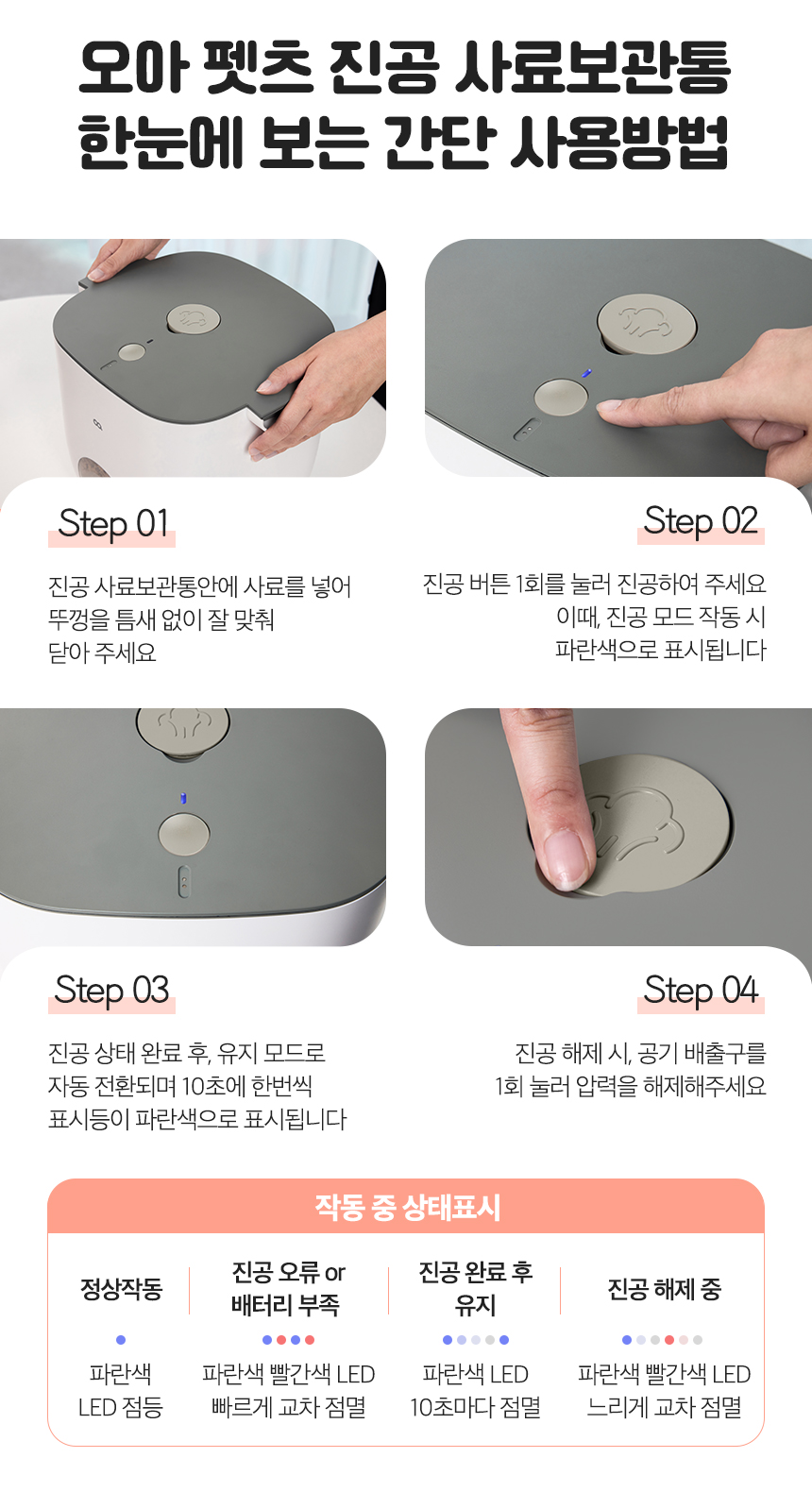 오아 펫츠 진공 사료보관통
한눈에 보는 간단 사용방법

Step 01

진공 사료보관통안에 사료를 넣어
뚜껑을 틈새 없이 잘 맞춰
닫아 주세요

Step 02

진공 버튼 1회를 눌러 진공하여 주세요
이때, 진공 모드 작동 시
파란색으로 표시됩니다

Step 03

진공 상태 완료 후, 유지 모드로
자동 전환되며 10초에 한번씩
표시등이 파란색으로 표시됩니다

Step 04

진공 해제 시, 공기 배출구를
1회 눌러 압력을 해제해주세요

작동 중 상태표시

| 정상작동 | 진공 오류 or 배터리 부족 | 진공 완료 후 유지 | 진공 해제 중 |
|---|---|---|---|
| 파란색 LED 점등 | 파란색 빨간색 LED 빠르게 교차 점멸 | 파란색 LED 10초마다 점멸 | 파란색 빨간색 LED 느리게 교차 점멸 |