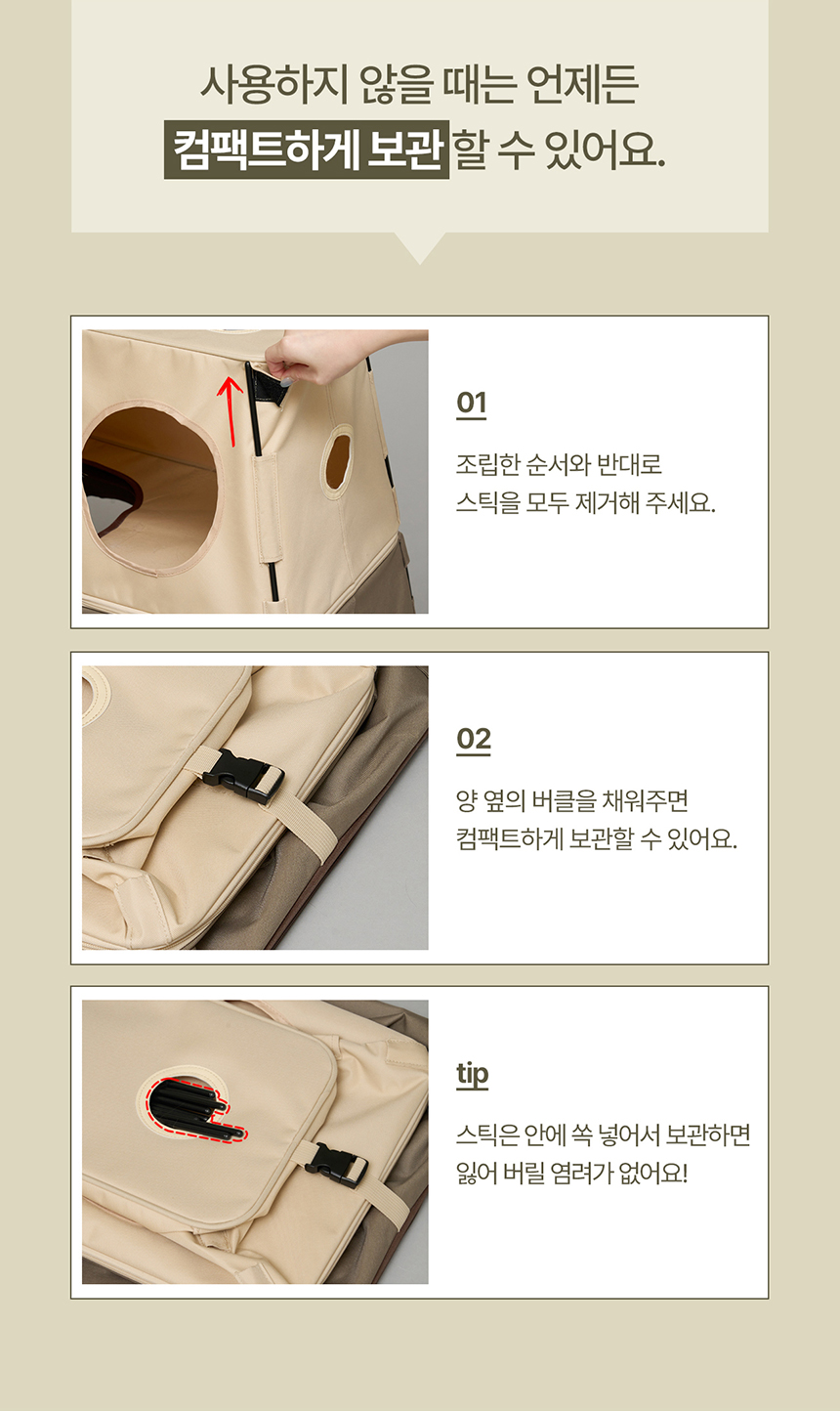 사용하지 않을 때는 언제든
컴팩트하게 보관할 수 있어요.

01

조립한 순서와 반대로
스틱을 모두 제거해 주세요.

02

양 옆의 버클을 채워주면
컴팩트하게 보관할 수 있어요.

tip

스틱은 안에 쏙 넣어서 보관하면
잃어 버릴 염려가 없어요!