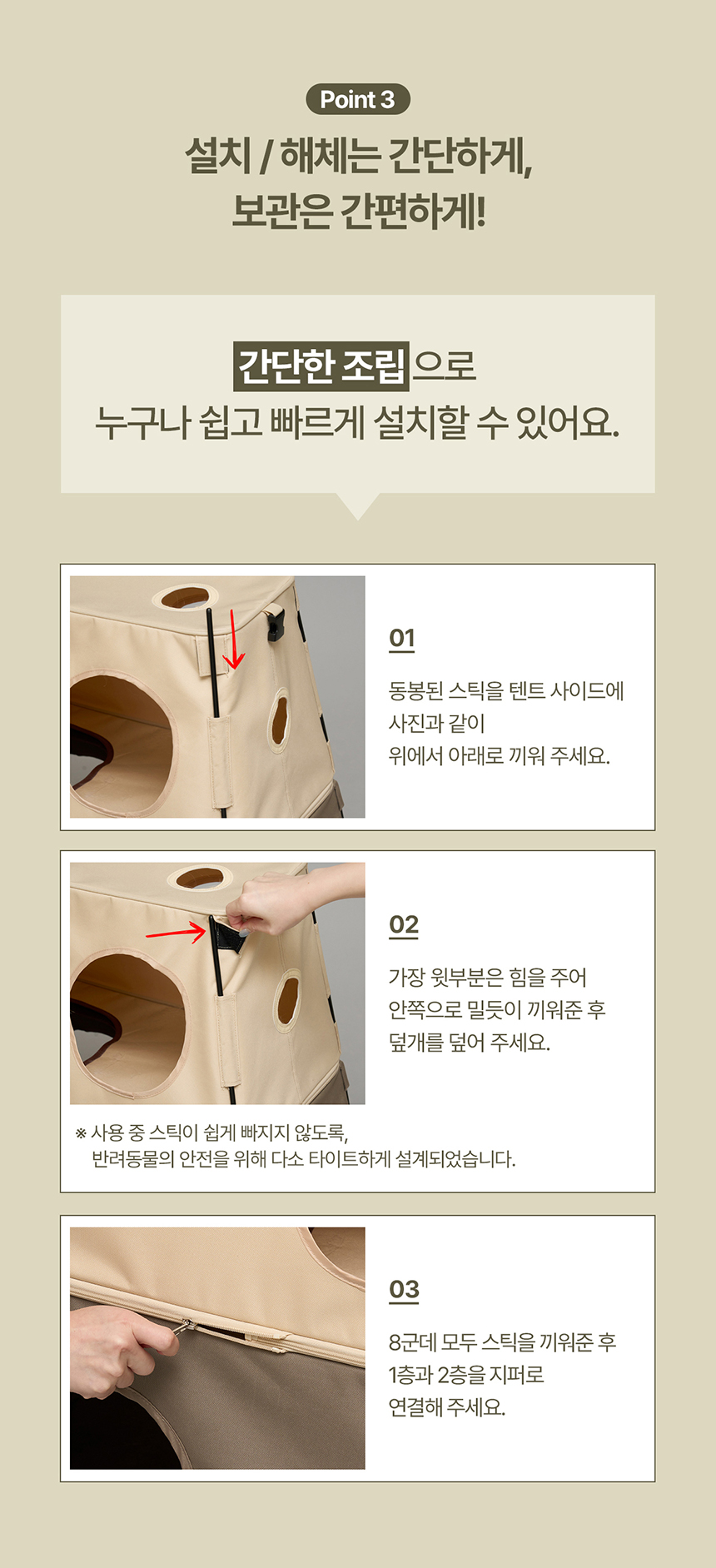 Point 3

설치 / 해체는 간단하게,
보관은 간편하게!

간단한 조립으로
누구나 쉽고 빠르게 설치할 수 있어요.

01

동봉된 스틱을 텐트 사이드에
사진과 같이
위에서 아래로 끼워 주세요.

02

가장 윗부분은 힘을 주어
안쪽으로 밀듯이 끼워준 후
덮개를 덮어 주세요.

※ 사용 중 스틱이 쉽게 빠지지 않도록,
반려동물의 안전을 위해 다소 타이트하게 설계되었습니다.

03

8군데 모두 스틱을 끼워준 후
1층과 2층을 지퍼로
연결해 주세요.