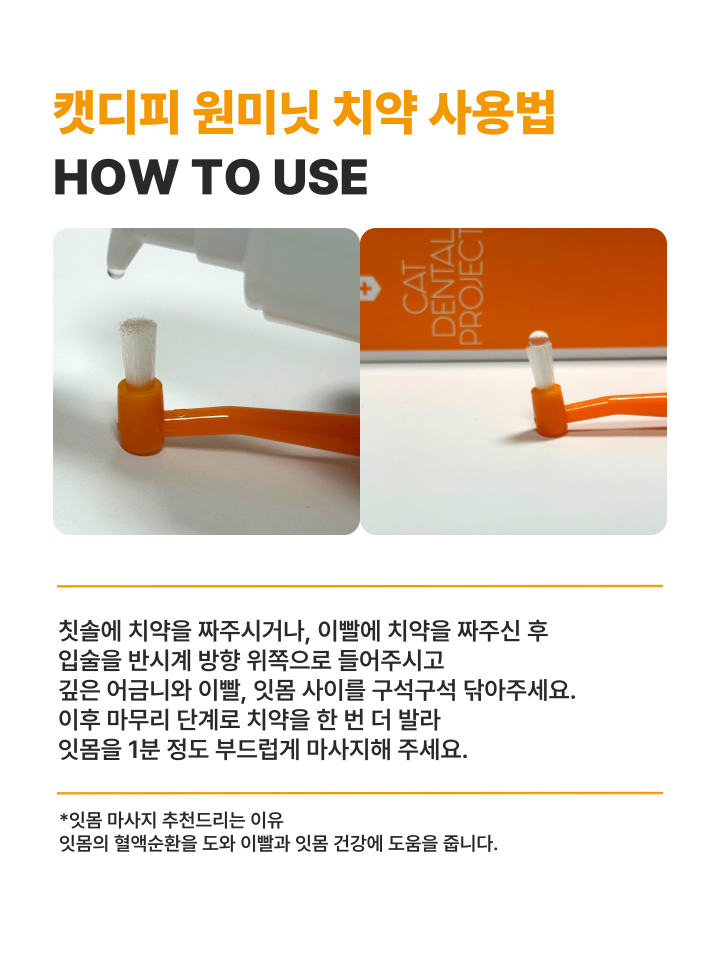 캣디피 원미닛 치약 사용법
HOW TO USE

CAT DENTAL PROJECT

칫솔에 치약을 짜주시거나, 이빨에 치약을 짜주신 후 입술을 반시계 방향 위쪽으로 들어주시고 깊은 어금니와 이빨, 잇몸 사이를 구석구석 닦아주세요. 이후 마무리 단계로 치약을 한 번 더 발라 잇몸을 1분 정도 부드럽게 마사지해 주세요.

*잇몸 마사지 추천드리는 이유
잇몸의 혈액순환을 도와 이빨과 잇몸 건강에 도움을 줍니다.