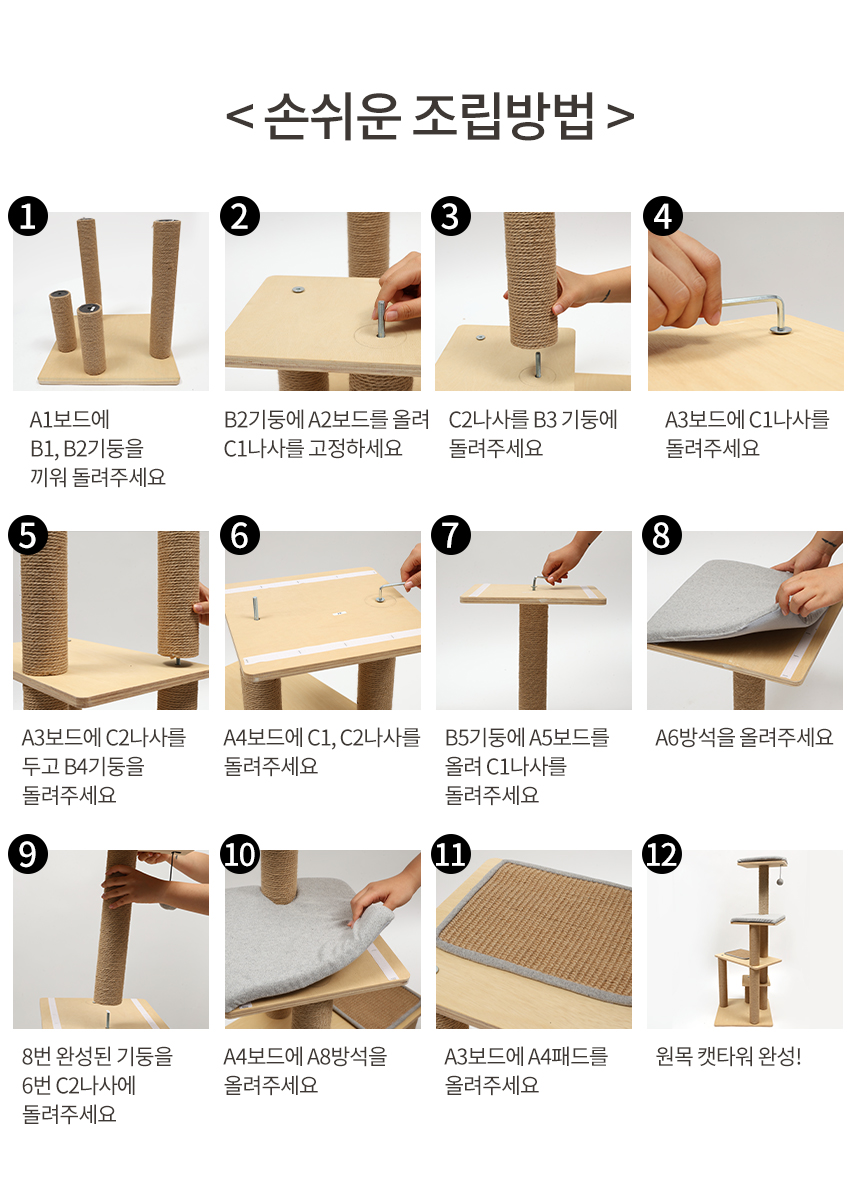 < 손쉬운 조립방법 >

1

A1보드에 B1, B2기둥을 끼워 돌려주세요

2

B2기둥에 A2보드를 올려 C1나사를 고정하세요

3

C2나사를 B3 기둥에 돌려주세요

4

A3보드에 C1나사를 돌려주세요

5

A3보드에 C2나사를 두고 B4기둥을 돌려주세요

6

A4보드에 C1, C2나사를 돌려주세요

7

B5기둥에 A5보드를 올려 C1나사를 돌려주세요

8

A6방석을 올려주세요

9

8번 완성된 기둥을 6번 C2나사에 돌려주세요

10

A4보드에 A8방석을 올려주세요

11

A3보드에 A4패드를 올려주세요

12

원목 캣타워 완성!