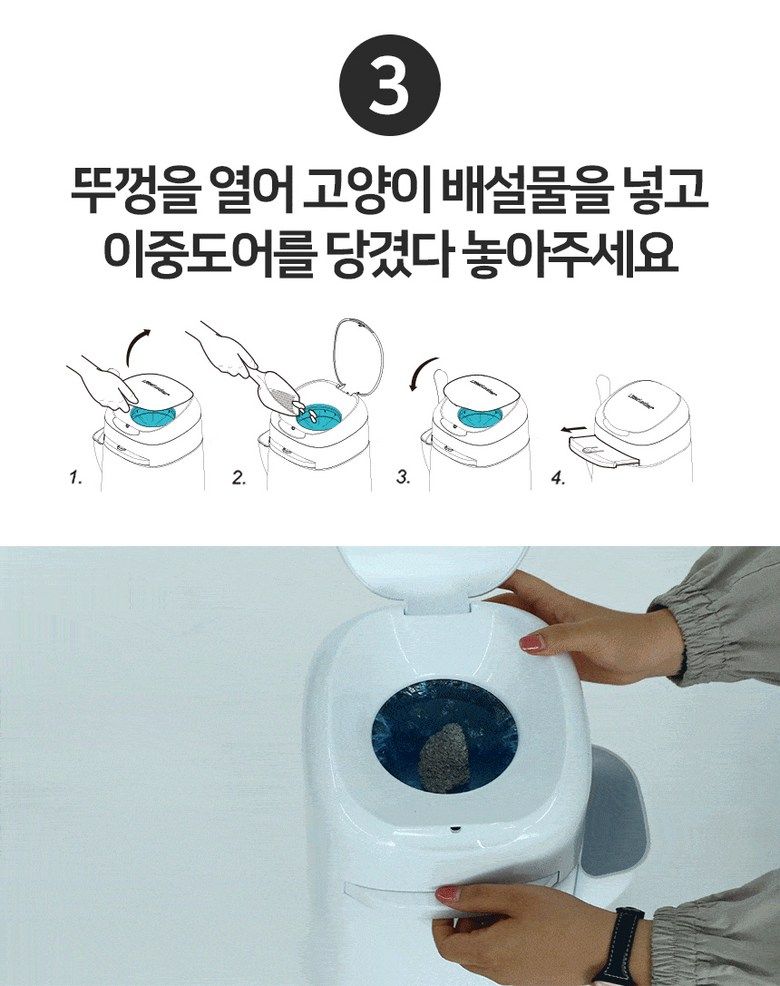 3

뚜껑을 열어 고양이 배설물을 넣고 이중도어를 당겼다 놓아주세요

1.

2.

3.

4.