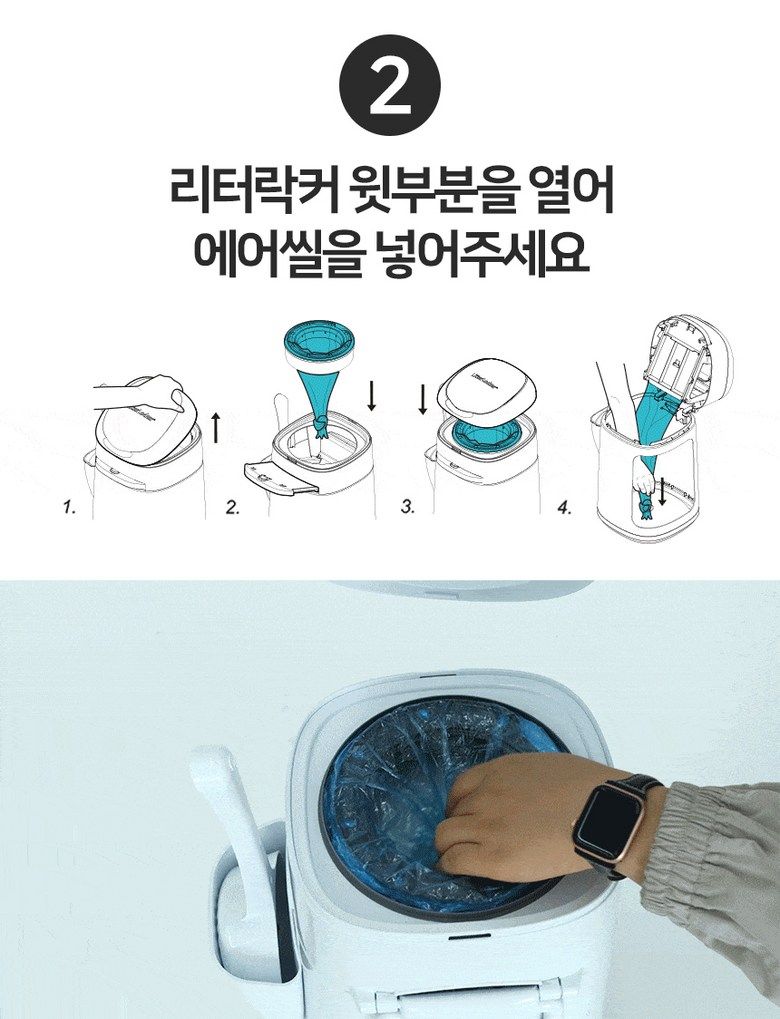 2

리터락커 윗부분을 열어
에어씰을 넣어주세요

1.

2.

3.

4.