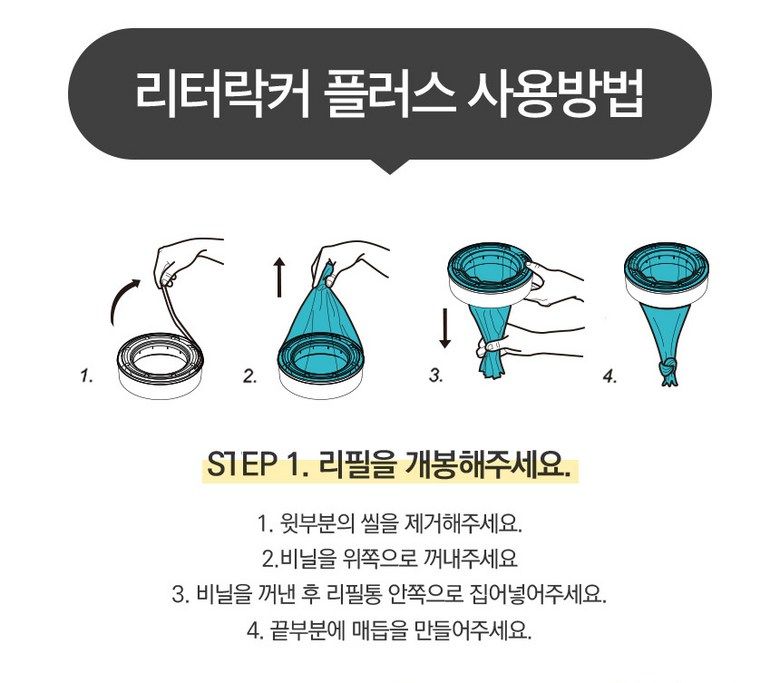 리터락커 플러스 사용방법

1.

2.

3.

4.

STEP 1. 리필을 개봉해주세요.

1. 윗부분의 씰을 제거해주세요.
2.비닐을 위쪽으로 꺼내주세요
3. 비닐을 꺼낸 후 리필통 안쪽으로 집어넣어주세요.
4. 끝부분에 매듭을 만들어주세요.