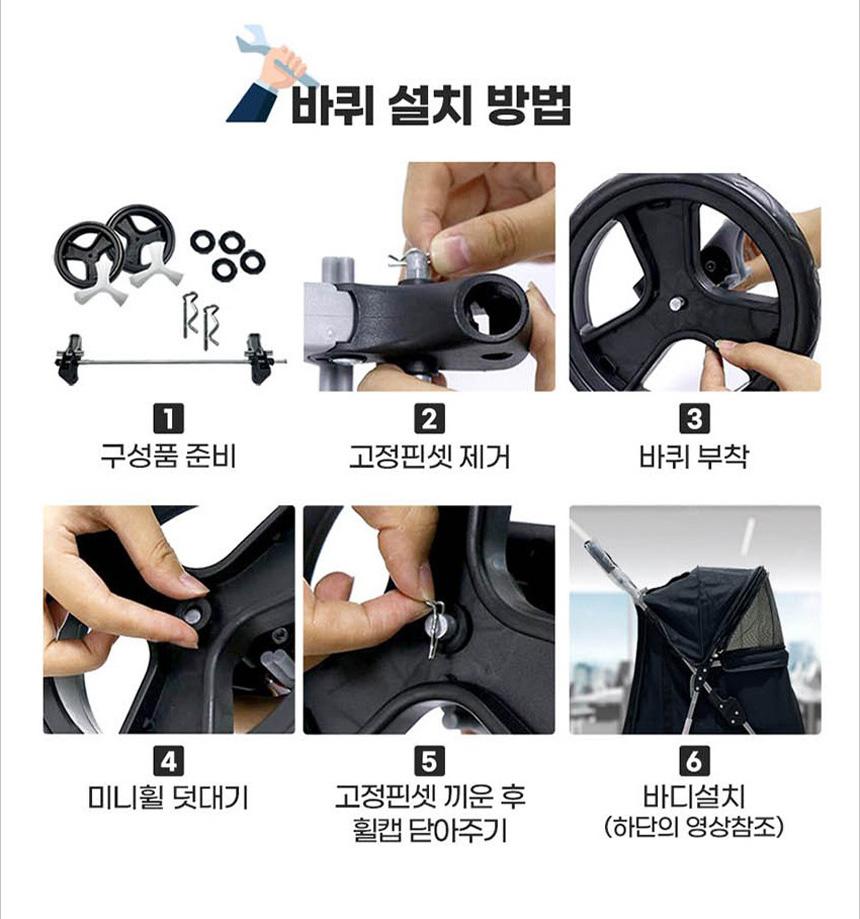 바퀴 설치 방법

1
구성품 준비

2
고정핀셋 제거

3
바퀴 부착

4
미니휠 덧대기

5
고정핀셋 끼운 후
휠캡 닫아주기

6
바디설치
(하단의 영상참조)