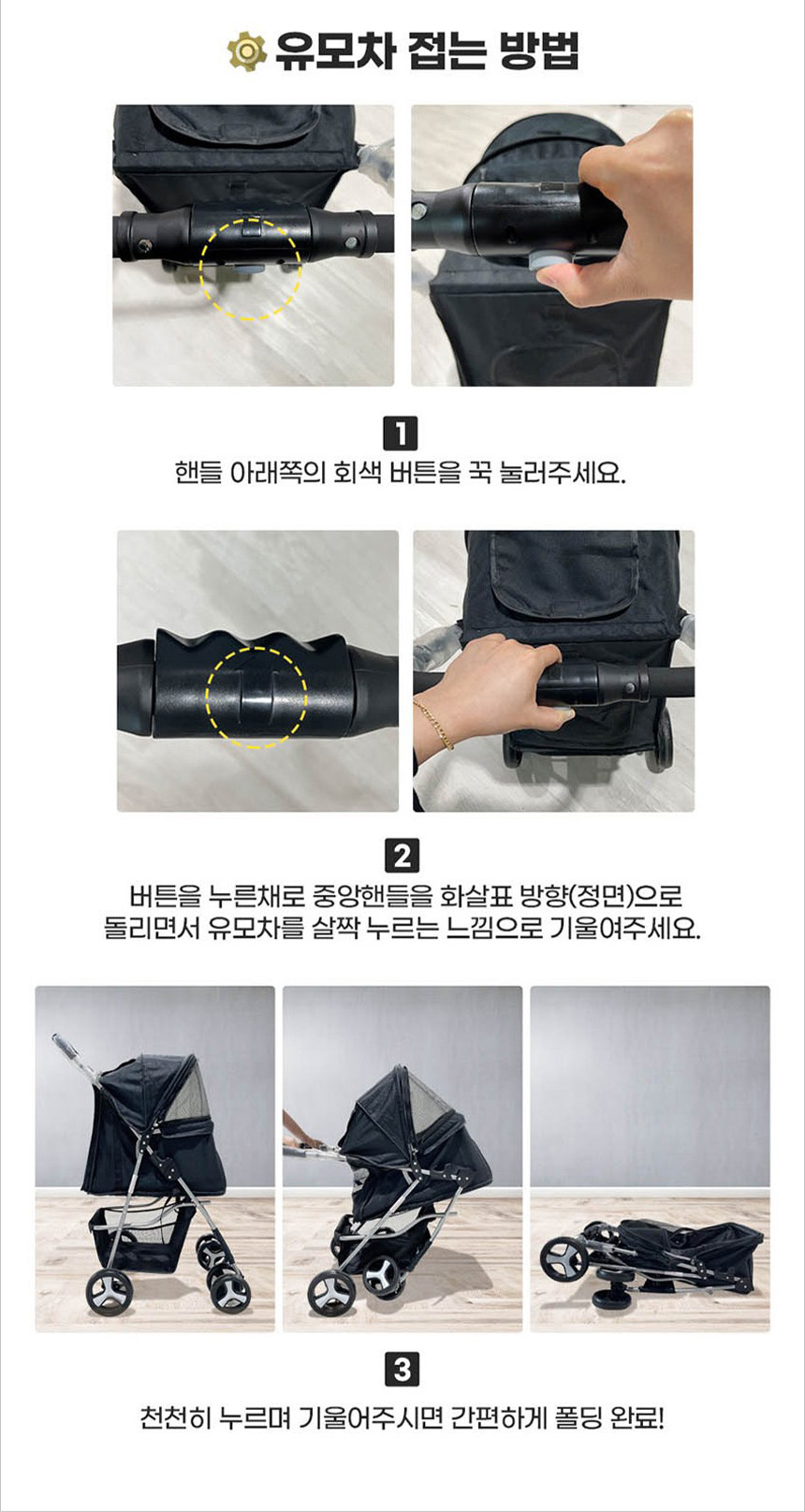 유모차 접는 방법

1

핸들 아래쪽의 회색 버튼을 꾹 눌러주세요.

2

버튼을 누른채로 중앙핸들을 화살표 방향(정면)으로 돌리면서 유모차를 살짝 누르는 느낌으로 기울여주세요.

3

천천히 누르며 기울어주시면 간편하게 폴딩 완료!