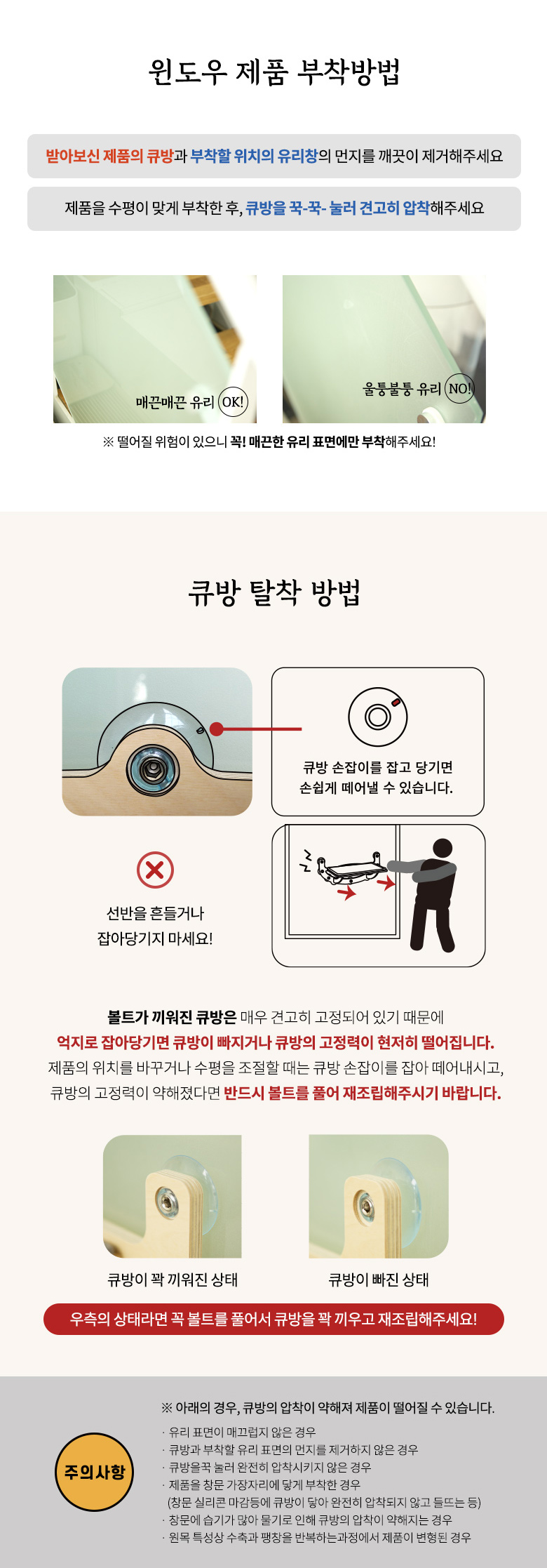 윈도우 제품 부착방법

받아보신 제품의 큐방과 부착할 위치의 유리창의 먼지를 깨끗이 제거해주세요

제품을 수평이 맞게 부착한 후, 큐방을 꾹-꾹- 눌러 견고히 압착해주세요

매끈매끈 유리 OK!

울퉁불퉁 유리 NO!

※ 떨어질 위험이 있으니 꼭! 매끈한 유리 표면에만 부착해주세요!

큐방 탈착 방법

큐방 손잡이를 잡고 당기면 손쉽게 떼어낼 수 있습니다.

선반을 흔들거나 잡아당기지 마세요!

볼트가 끼워진 큐방은 매우 견고히 고정되어 있기 때문에 억지로 잡아당기면 큐방이 빠지거나 큐방의 고정력이 현저히 떨어집니다. 제품의 위치를 바꾸거나 수평을 조절할 때는 큐방 손잡이를 잡아 떼어내시고, 큐방의 고정력이 약해졌다면 반드시 볼트를 풀어 재조립해주시기 바랍니다.

큐방이 꽉 끼워진 상태

큐방이 빠진 상태

우측의 상태라면 꼭 볼트를 풀어서 큐방을 꽉 끼우고 재조립해주세요!

주의사항

※ 아래의 경우, 큐방의 압착이 약해져 제품이 떨어질 수 있습니다.
· 유리 표면이 매끄럽지 않은 경우
· 큐방과 부착할 유리 표면의 먼지를 제거하지 않은 경우
· 큐방을꾹 눌러 완전히 압착시키지 않은 경우
· 제품을 창문 가장자리에 닿게 부착한 경우
(창문 실리콘 마감등에 큐방이 닿아 완전히 압착되지 않고 들뜨는 등)
· 창문에 습기가 많아 물기로 인해 큐방의 압착이 약해지는 경우
· 원목 특성상 수축과 팽창을 반복하는과정에서 제품이 변형된 경우