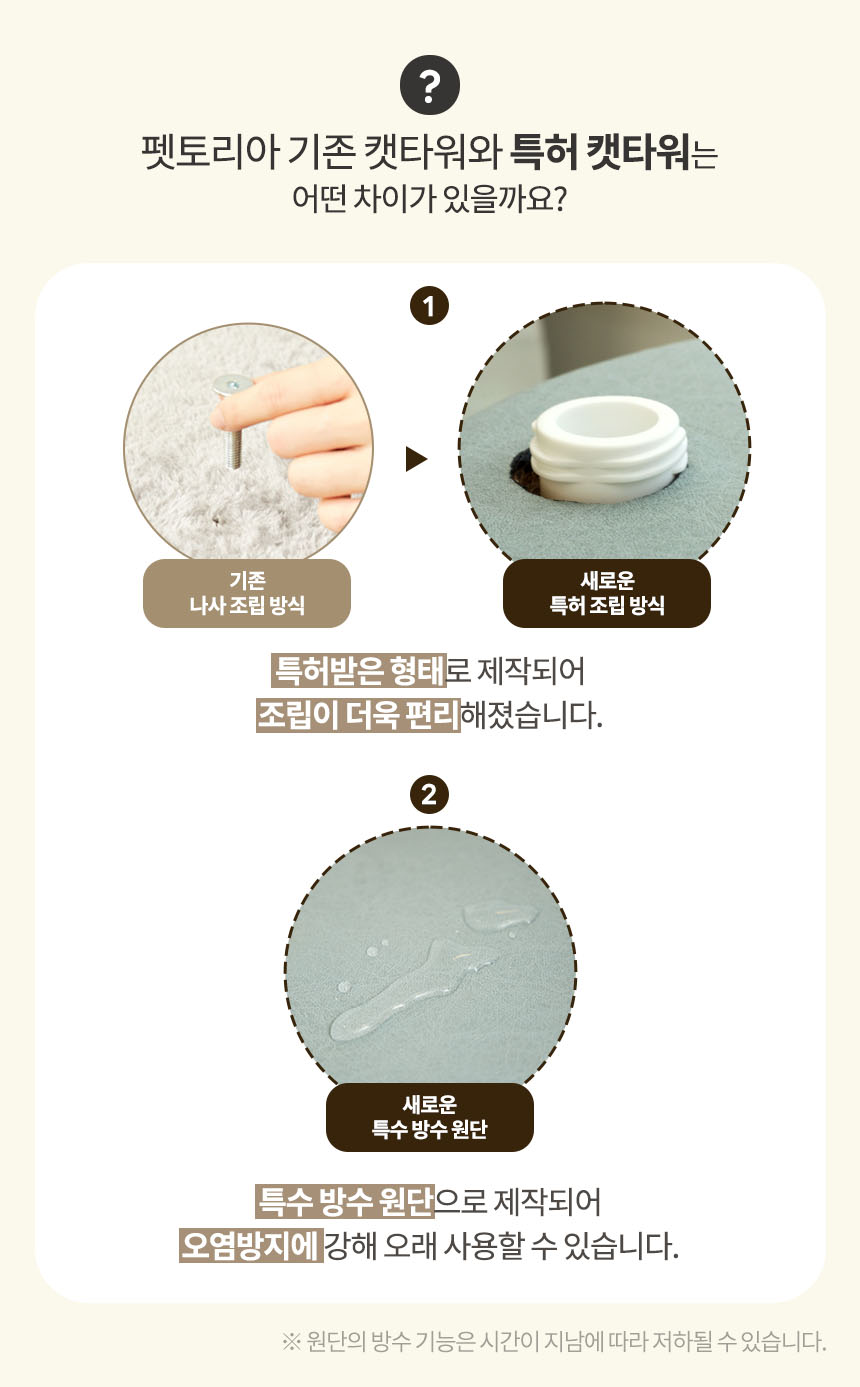 ?

펫토리아 기존 캣타워와 특허 캣타워는
어떤 차이가 있을까요?

1

기존
나사 조립 방식

새로운
특허 조립 방식

특허받은 형태로 제작되어
조립이 더욱 편리해졌습니다.

2

새로운
특수 방수 원단

특수 방수 원단으로 제작되어
오염방지에 강해 오래 사용할 수 있습니다.

※ 원단의 방수 기능은 시간이 지남에 따라 저하될 수 있습니다.