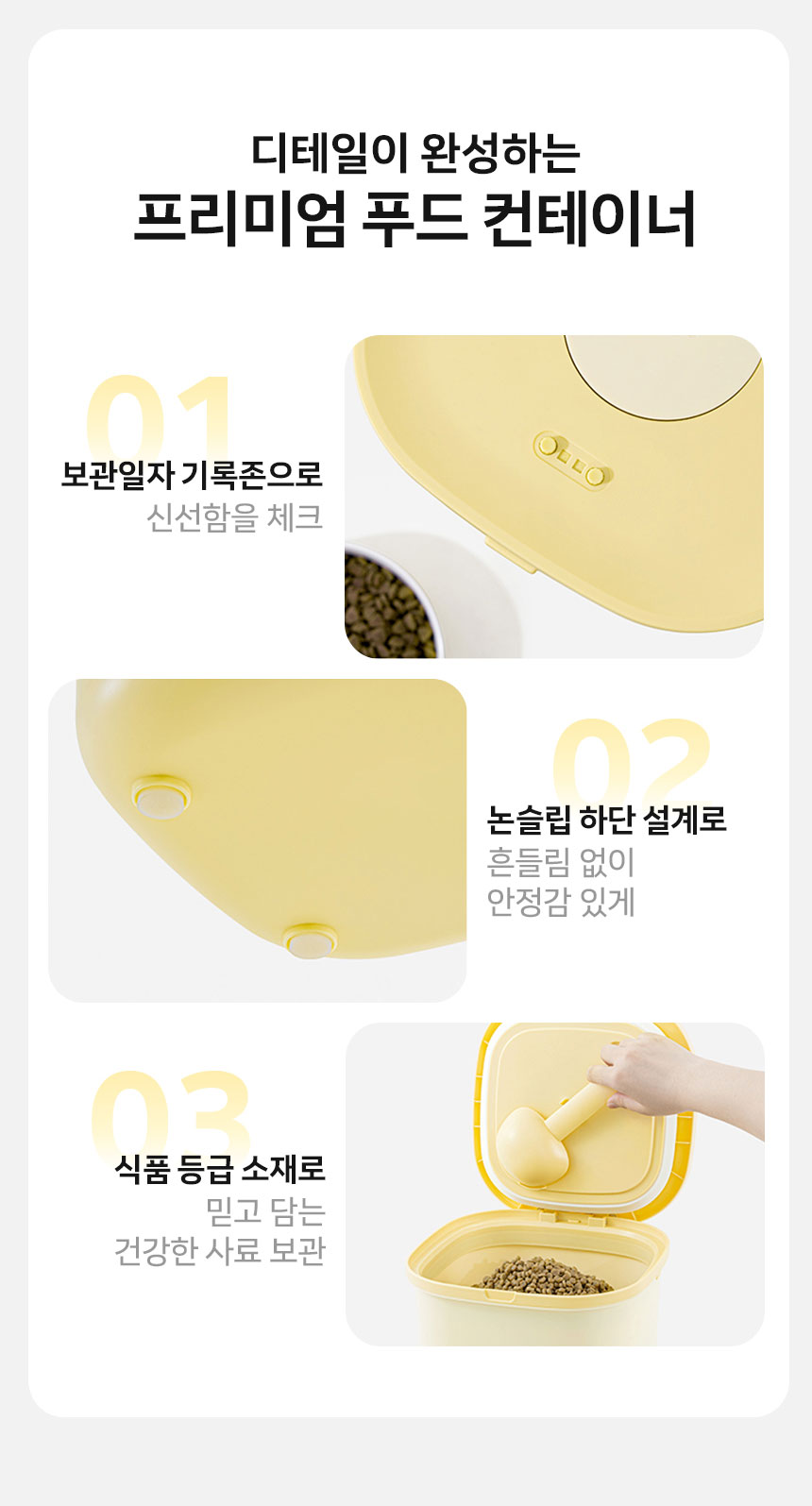 디테일이 완성하는
프리미엄 푸드 컨테이너

01
보관일자 기록존으로
신선함을 체크

02
논슬립 하단 설계로
흔들림 없이
안정감 있게

03
식품 등급 소재로
믿고 담는
건강한 사료 보관