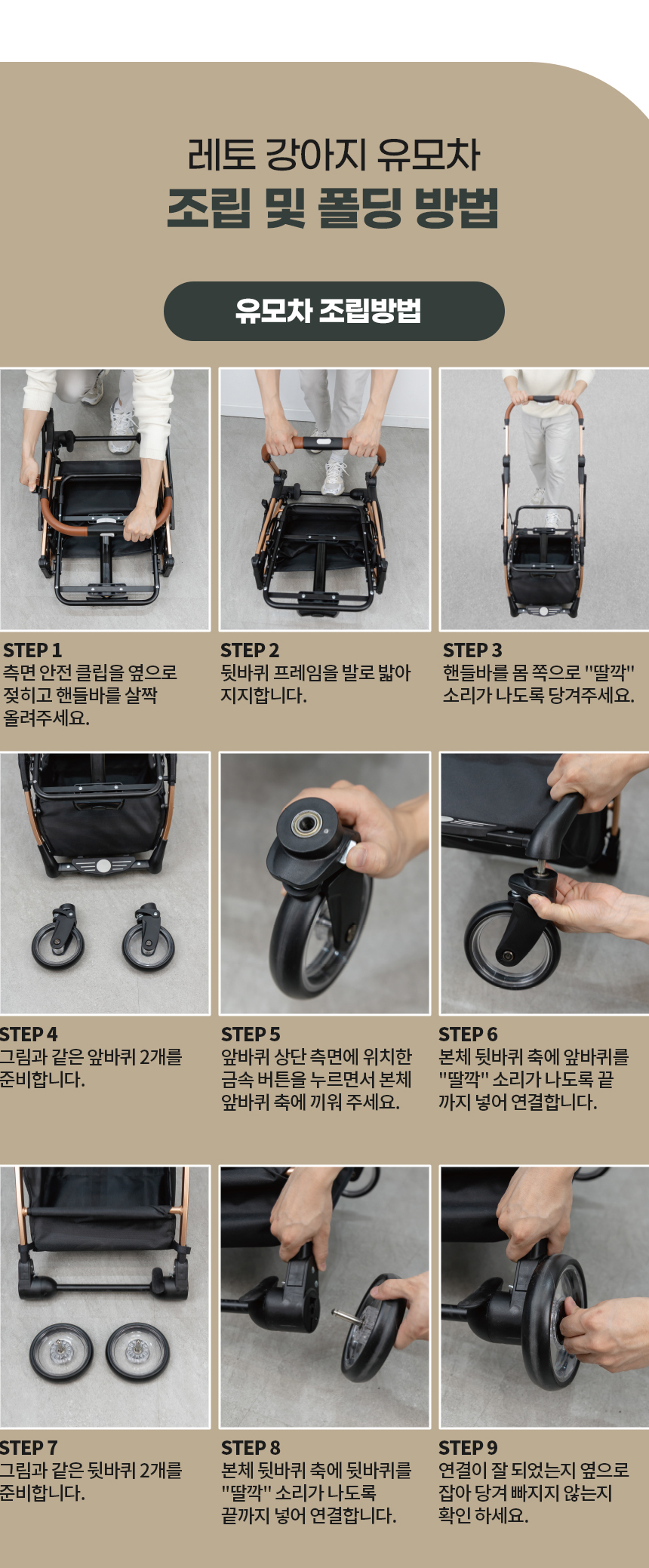 레토 강아지 유모차
조립 및 폴딩 방법

유모차 조립방법

STEP 1
측면 안전 클립을 옆으로 젖히고 핸들바를 살짝 올려주세요.

STEP 2
뒷바퀴 프레임을 발로 밟아 지지합니다.

STEP 3
핸들바를 몸 쪽으로 "딸깍" 소리가 나도록 당겨주세요.

STEP 4
그림과 같은 앞바퀴 2개를 준비합니다.

STEP 5
앞바퀴 상단 측면에 위치한 금속 버튼을 누르면서 본체 앞바퀴 축에 끼워 주세요.

STEP 6
본체 뒷바퀴 축에 앞바퀴를 "딸깍" 소리가 나도록 끝까지 넣어 연결합니다.

STEP 7
그림과 같은 뒷바퀴 2개를 준비합니다.

STEP 8
본체 뒷바퀴 축에 뒷바퀴를 "딸깍" 소리가 나도록 끝까지 넣어 연결합니다.

STEP 9
연결이 잘 되었는지 옆으로 잡아 당겨 빠지지 않는지 확인 하세요.