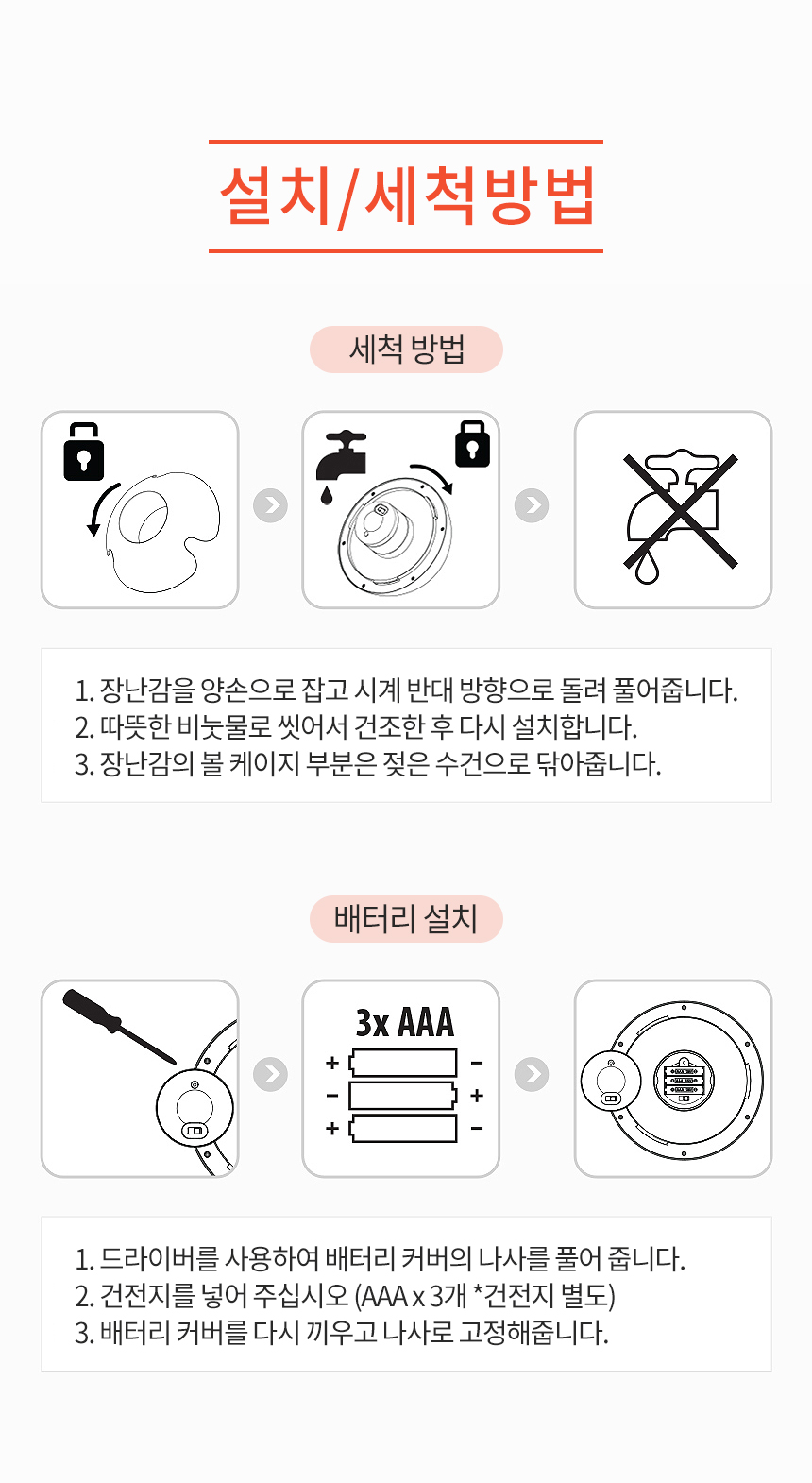 설치/세척방법

세척 방법

1. 장난감을 양손으로 잡고 시계 반대 방향으로 돌려 풀어줍니다.
2. 따뜻한 비눗물로 씻어서 건조한 후 다시 설치합니다.
3. 장난감의 볼 케이지 부분은 젖은 수건으로 닦아줍니다.

배터리 설치

3x AAA

+ −
− +
+ −

1. 드라이버를 사용하여 배터리 커버의 나사를 풀어 줍니다.
2. 건전지를 넣어 주십시오 (AAA x 3개 *건전지 별도)
3. 배터리 커버를 다시 끼우고 나사로 고정해줍니다.