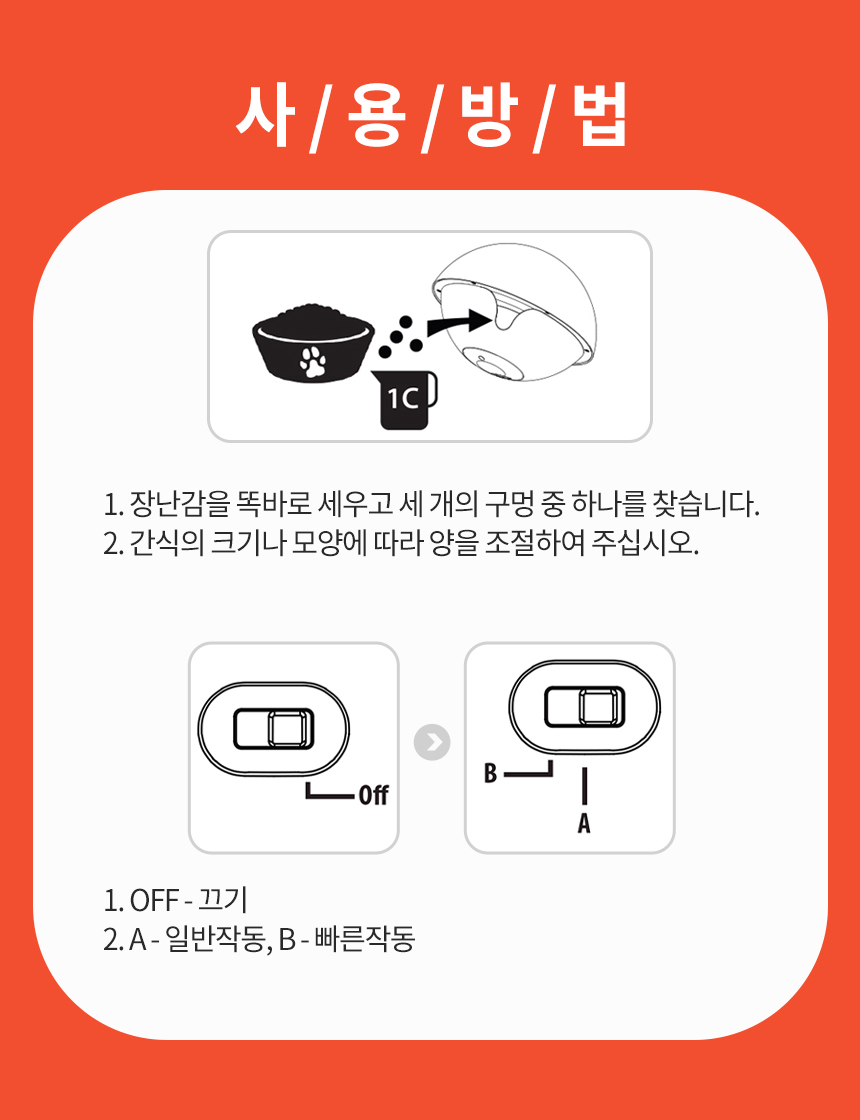 사 / 용 / 방 / 법

1C

1. 장난감을 똑바로 세우고 세 개의 구멍 중 하나를 찾습니다.
2. 간식의 크기나 모양에 따라 양을 조절하여 주십시오.

Off

B

A

1. OFF - 끄기
2. A - 일반작동, B - 빠른작동