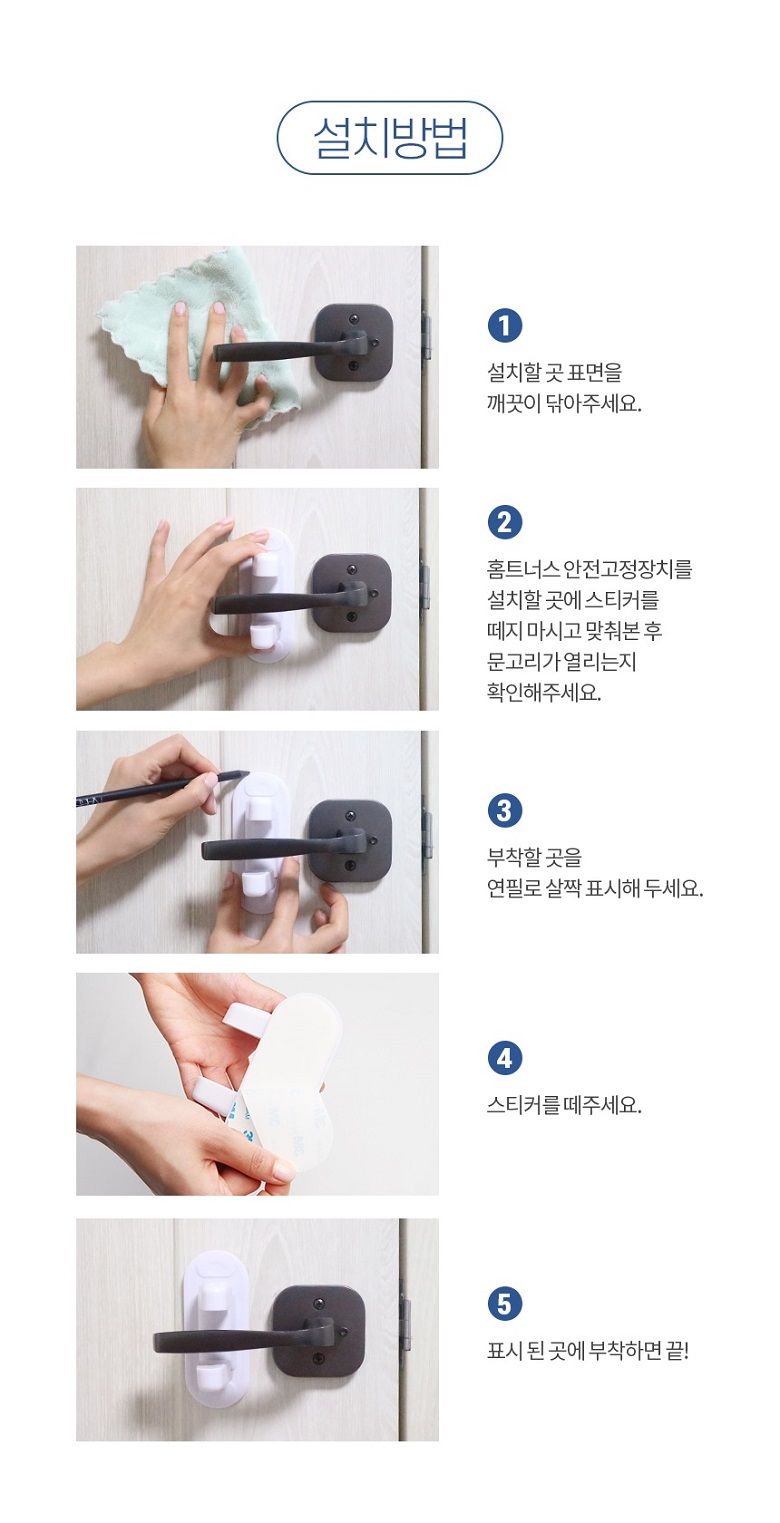 설치방법

1
설치할 곳 표면을
깨끗이 닦아주세요.

2
홈트너스 안전고정장치를
설치할 곳에 스티커를
떼지 마시고 맞춰본 후
문고리가 열리는지
확인해주세요.

3
부착할 곳을
연필로 살짝 표시해 두세요.

4
스티커를 떼주세요.

5
표시 된 곳에 부착하면 끝!