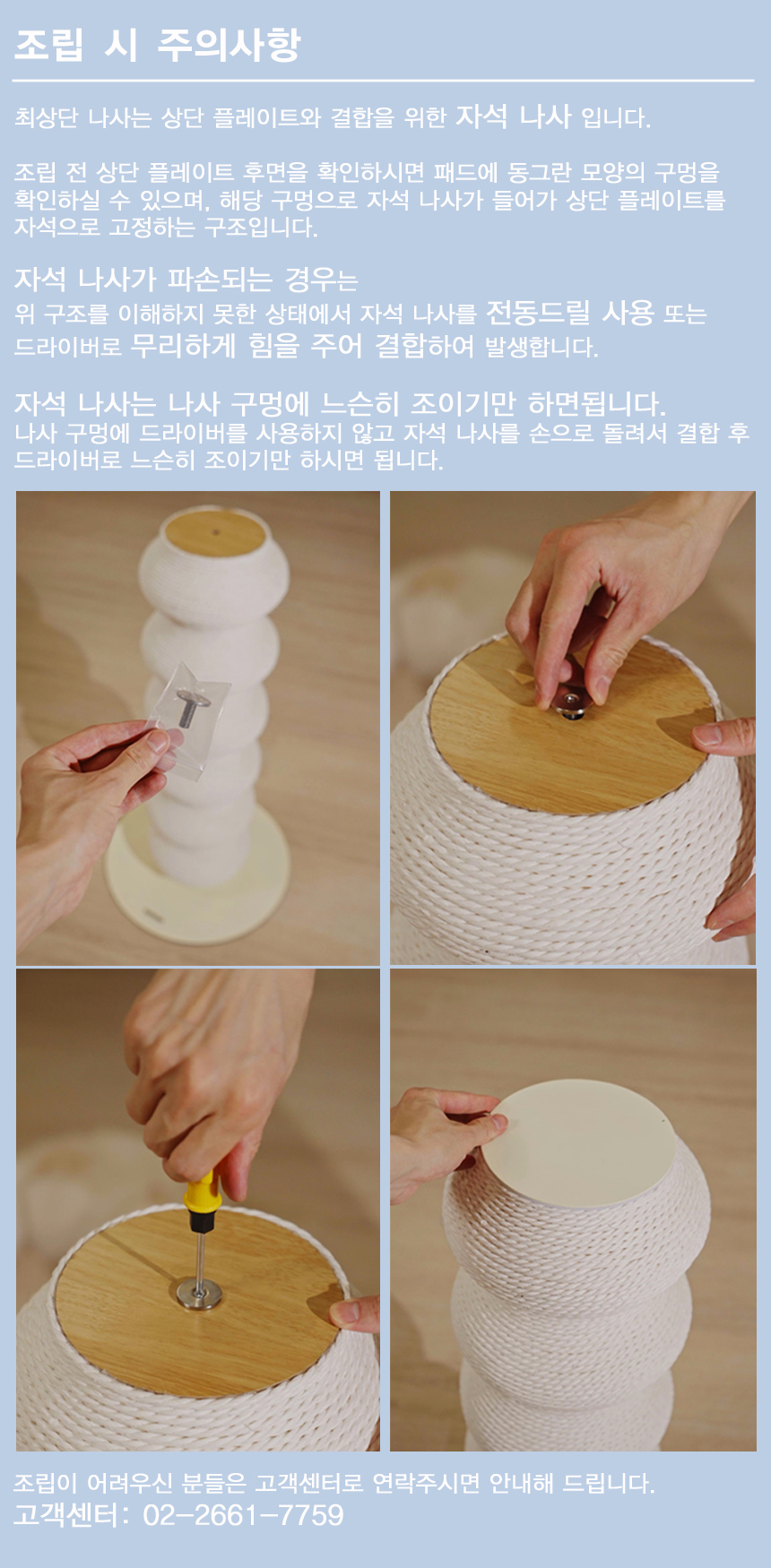 조립 시 주의사항

최상단 나사는 상단 플레이트와 결합을 위한 자석 나사 입니다.

조립 전 상단 플레이트 후면을 확인하시면 패드에 동그란 모양의 구멍을 확인하실 수 있으며, 해당 구멍으로 자석 나사가 들어가 상단 플레이트를 자석으로 고정하는 구조입니다.

자석 나사가 파손되는 경우는
위 구조를 이해하지 못한 상태에서 자석 나사를 전동드릴 사용 또는 드라이버로 무리하게 힘을 주어 결합하여 발생합니다.

자석 나사는 나사 구멍에 느슨히 조이기만 하면됩니다.
나사 구멍에 드라이버를 사용하지 않고 자석 나사를 손으로 돌려서 결합 후 드라이버로 느슨히 조이기만 하시면 됩니다.

조립이 어려우신 분들은 고객센터로 연락주시면 안내해 드립니다.
고객센터: 02-2661-7759