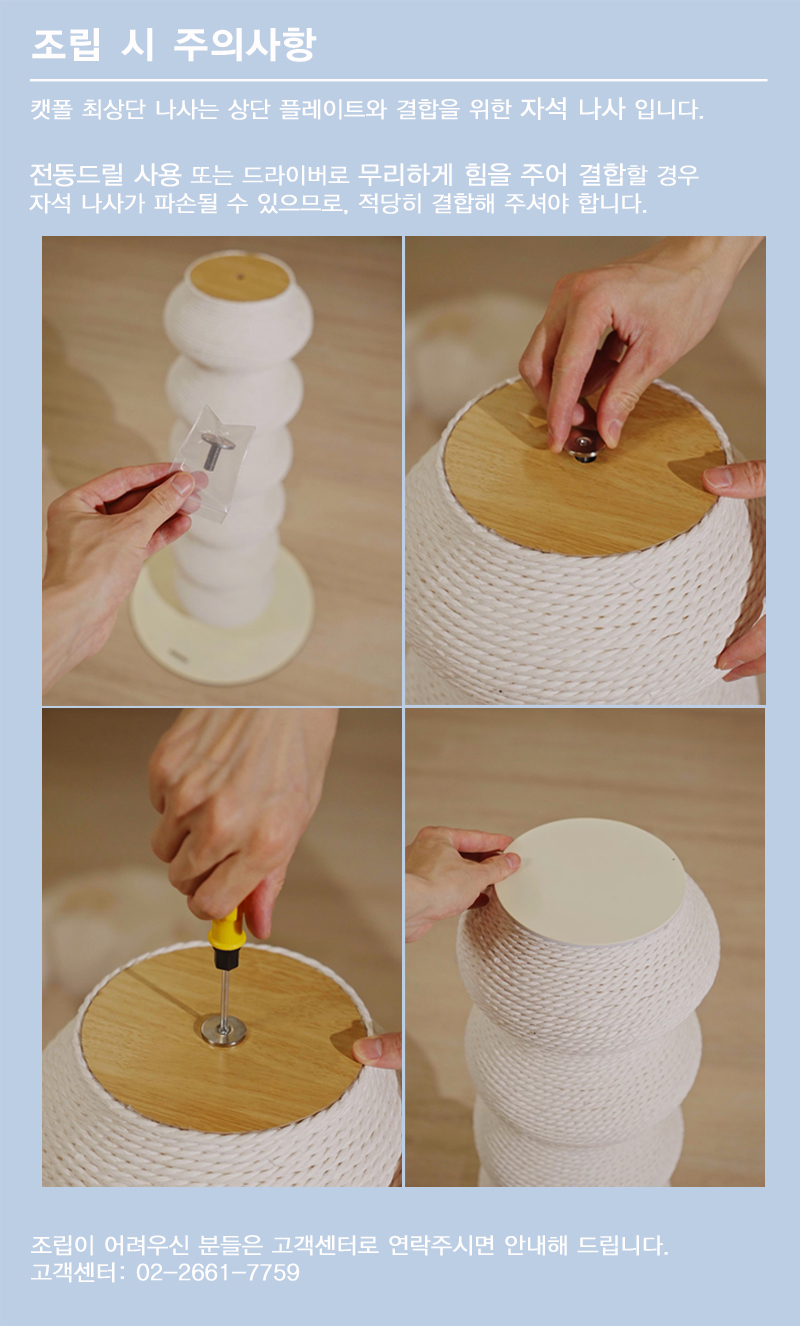 조립 시 주의사항

캣폴 최상단 나사는 상단 플레이트와 결합을 위한 자석 나사 입니다.

전동드릴 사용 또는 드라이버로 무리하게 힘을 주어 결합할 경우 자석 나사가 파손될 수 있으므로, 적당히 결합해 주셔야 합니다.

조립이 어려우신 분들은 고객센터로 연락주시면 안내해 드립니다.
고객센터: 02-2661-7759