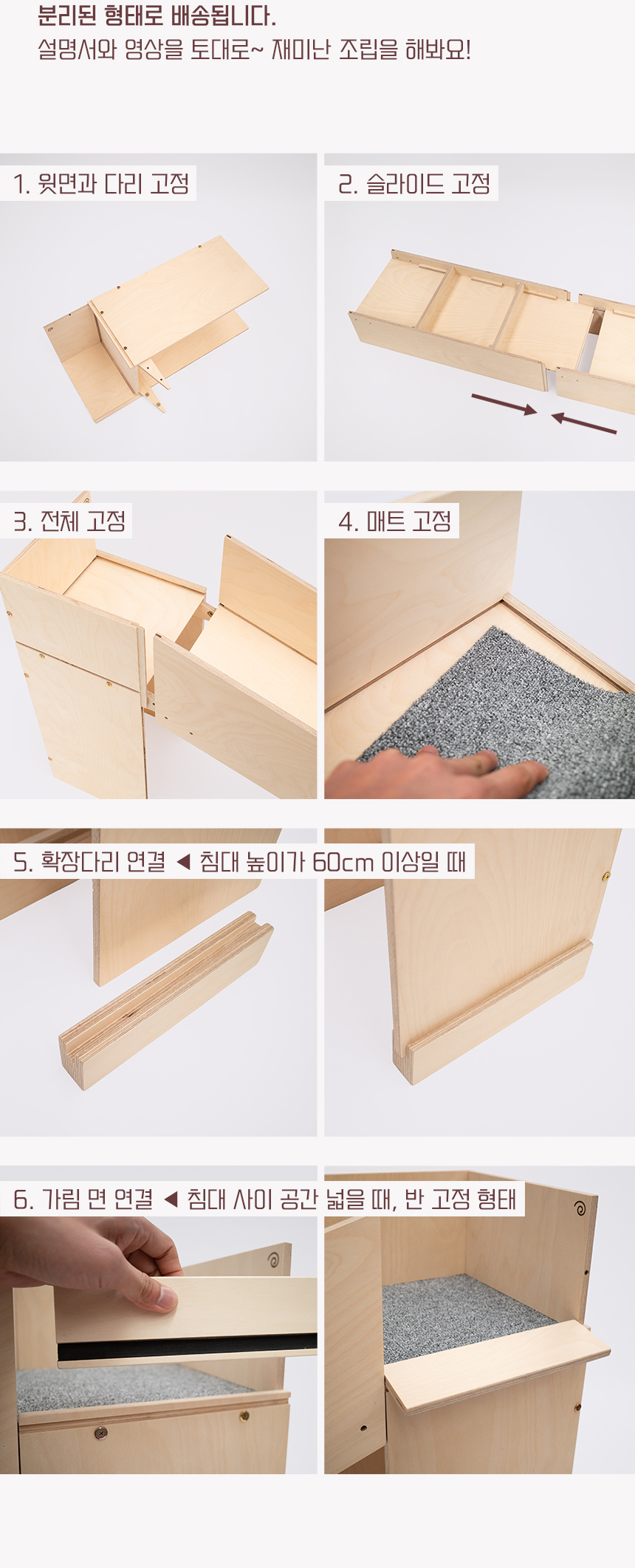 분리된 형태로 배송됩니다.
설명서와 영상을 토대로~ 재미난 조립을 해봐요!

1. 윗면과 다리 고정

2. 슬라이드 고정

3. 전체 고정

4. 매트 고정

5. 확장다리 연결 ◀ 침대 높이가 60cm 이상일 때

6. 가림 면 연결 ◀ 침대 사이 공간 넓을 때, 반 고정 형태