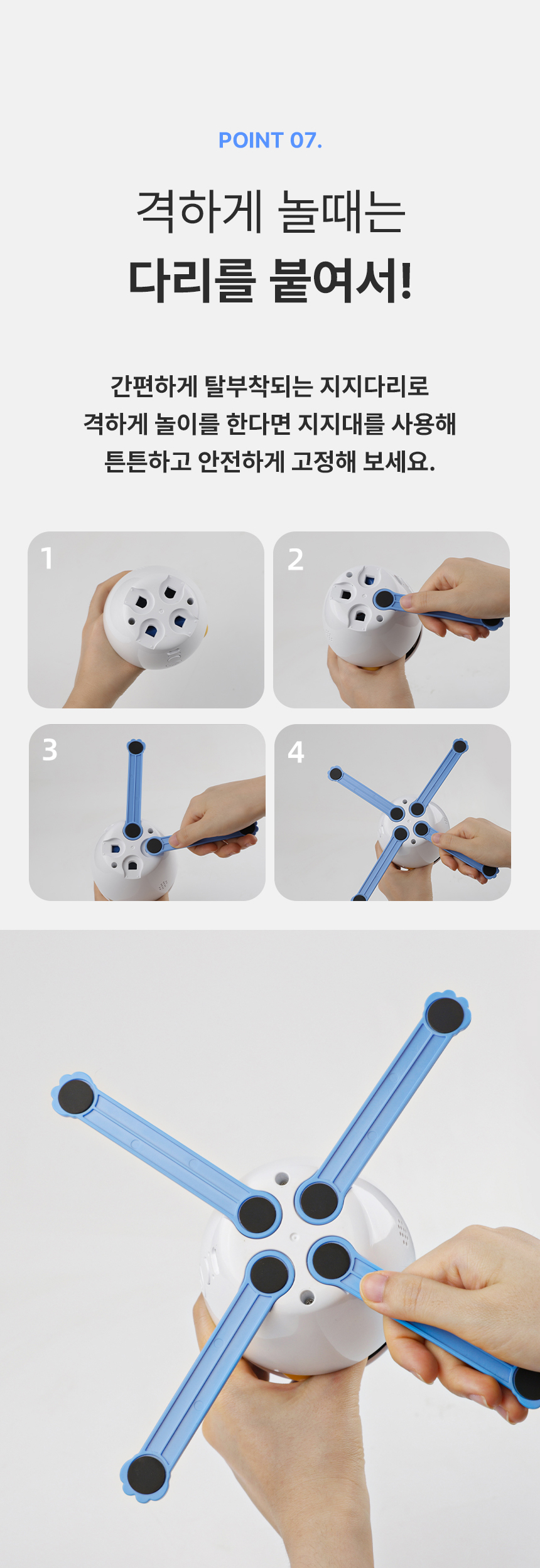 POINT 07.

격하게 놀때는
다리를 붙여서!

간편하게 탈부착되는 지지다리로
격하게 놀이를 한다면 지지대를 사용해
튼튼하고 안전하게 고정해 보세요.

1

2

3

4