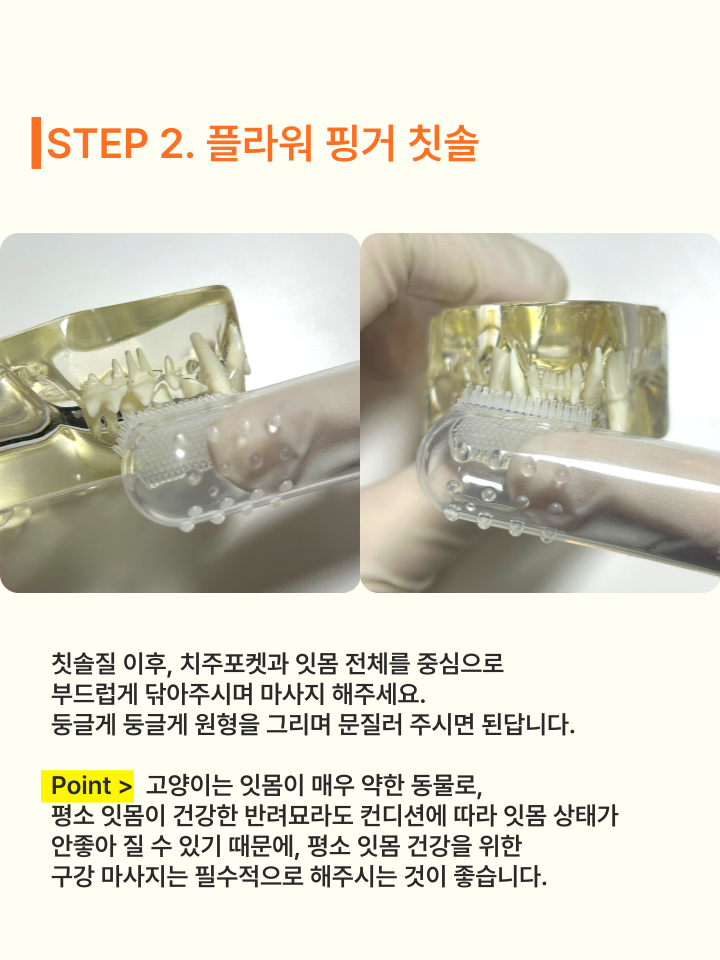 STEP 2. 플라워 핑거 칫솔

칫솔질 이후, 치주포켓과 잇몸 전체를 중심으로 부드럽게 닦아주시며 마사지 해주세요. 둥글게 둥글게 원형을 그리며 문질러 주시면 된답니다.

Point > 고양이는 잇몸이 매우 약한 동물로, 평소 잇몸이 건강한 반려묘라도 컨디션에 따라 잇몸 상태가 안좋아 질 수 있기 때문에, 평소 잇몸 건강을 위한 구강 마사지는 필수적으로 해주시는 것이 좋습니다.