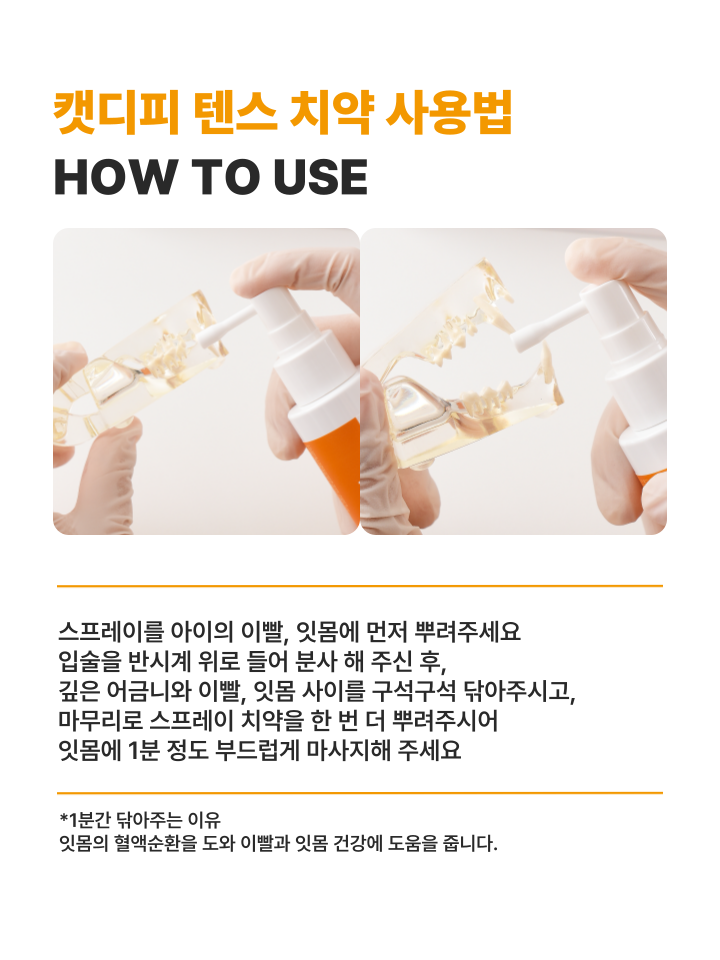 캣디피 텐스 치약 사용법
HOW TO USE

스프레이를 아이의 이빨, 잇몸에 먼저 뿌려주세요
입술을 반시계 위로 들어 분사 해 주신 후,
깊은 어금니와 이빨, 잇몸 사이를 구석구석 닦아주시고,
마무리로 스프레이 치약을 한 번 더 뿌려주시어
잇몸에 1분 정도 부드럽게 마사지해 주세요

*1분간 닦아주는 이유
잇몸의 혈액순환을 도와 이빨과 잇몸 건강에 도움을 줍니다.