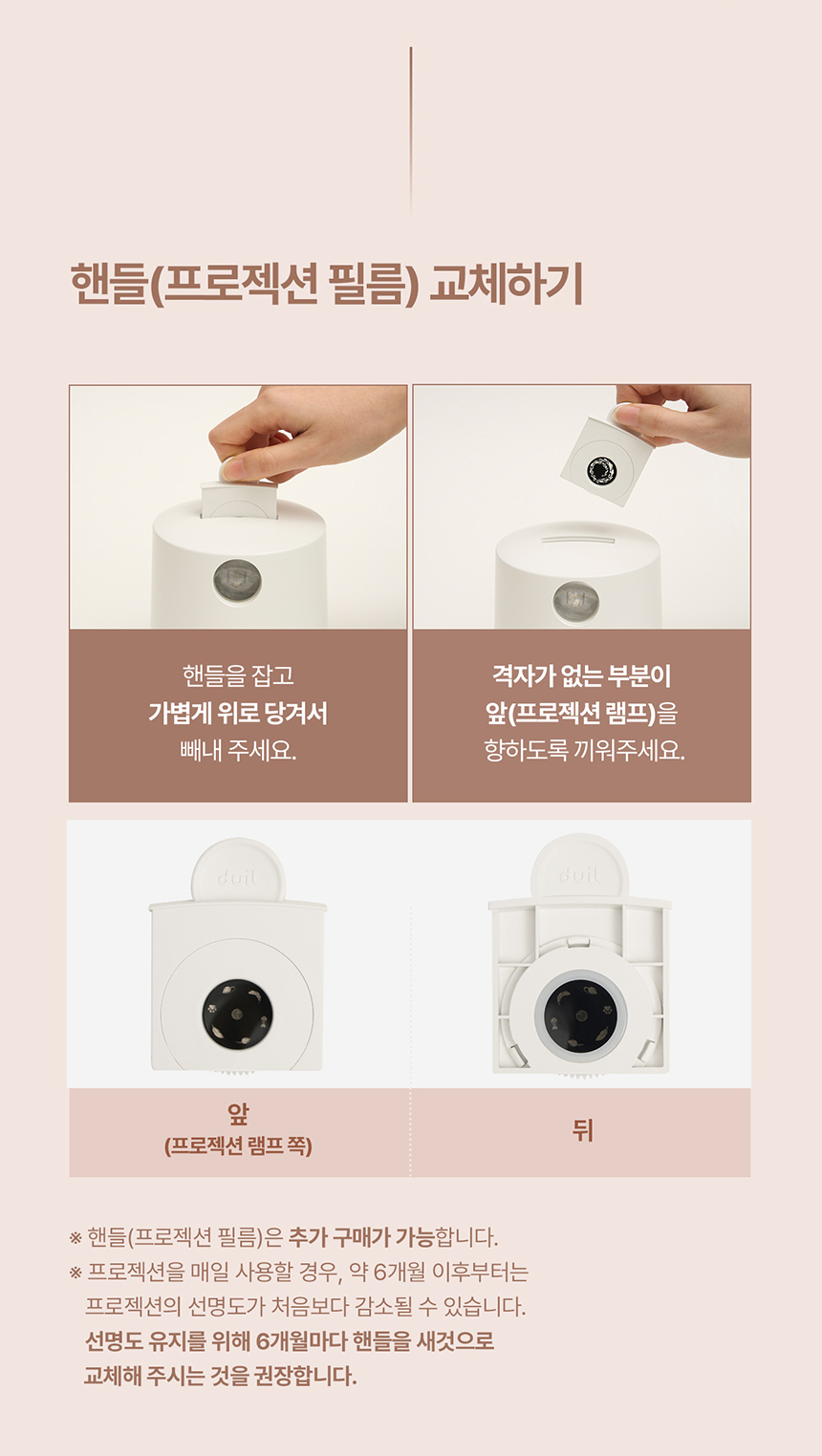 핸들(프로젝션 필름) 교체하기

핸들을 잡고
가볍게 위로 당겨서
빼내 주세요.

격자가 없는 부분이
앞(프로젝션 램프)을
향하도록 끼워주세요.

duit

duit

앞
(프로젝션 램프 쪽)

뒤

※ 핸들(프로젝션 필름)은 추가 구매가 가능합니다.
※ 프로젝션을 매일 사용할 경우, 약 6개월 이후부터는 프로젝션의 선명도가 처음보다 감소될 수 있습니다. 선명도 유지를 위해 6개월마다 핸들을 새것으로 교체해 주시는 것을 권장합니다.